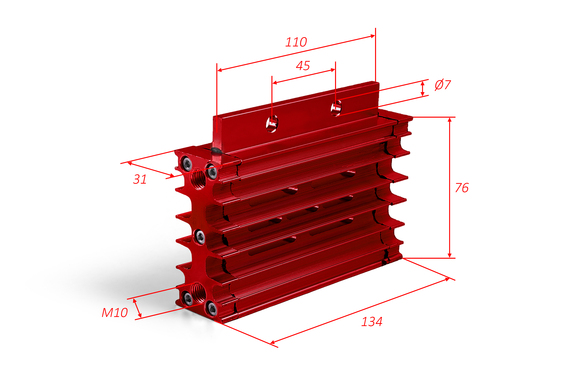 110
45
Ø7
31
76
M10
134